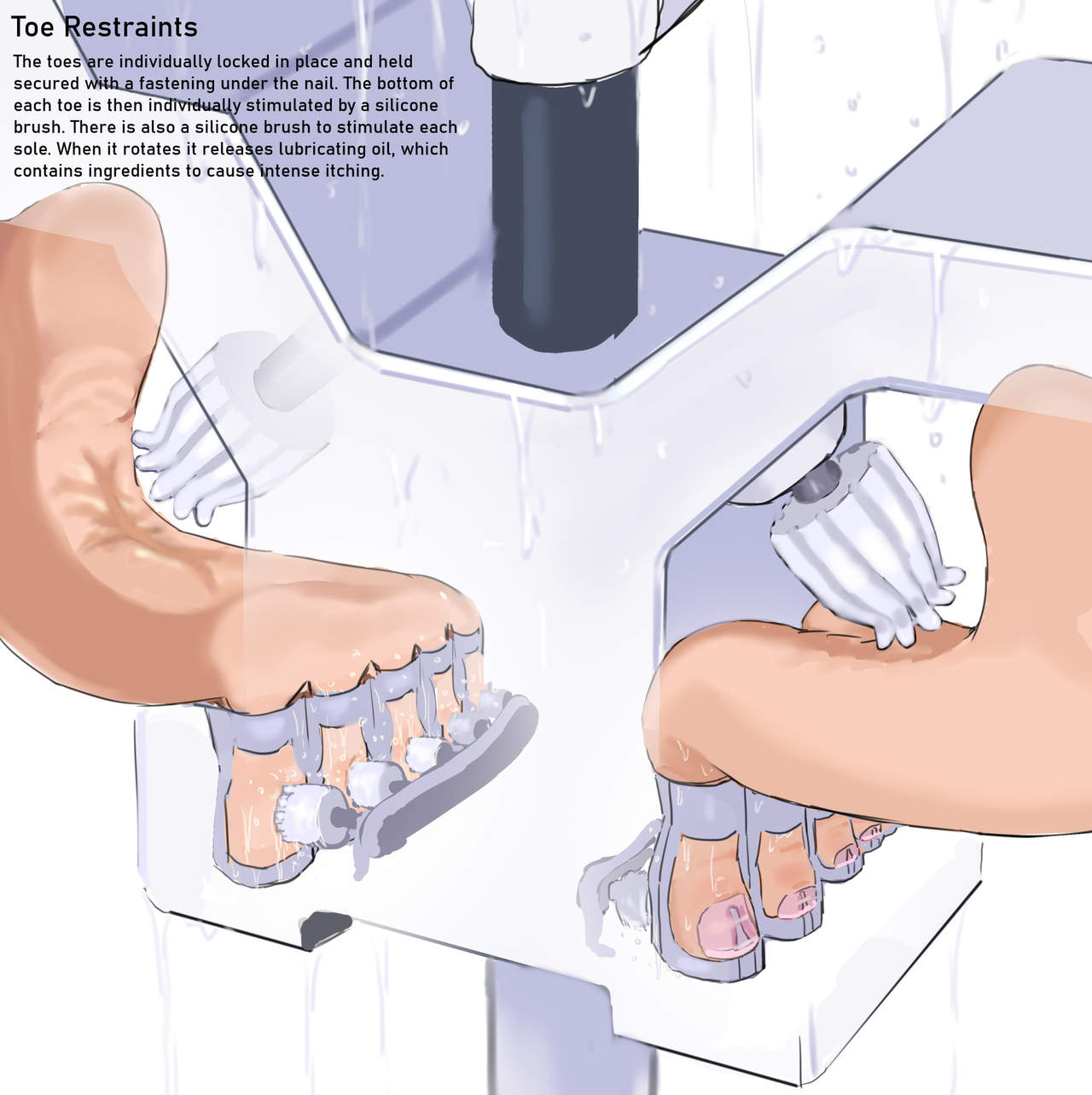 Toe Restraints

The toes are individually locked in place and held secured with a fastening under the nail. The bottom of each toe is then individually stimulated by a silicone brush. There is also a silicone brush to stimulate each sole. When it rotates it releases lubricating oil, which contains ingredients to cause intense itching.