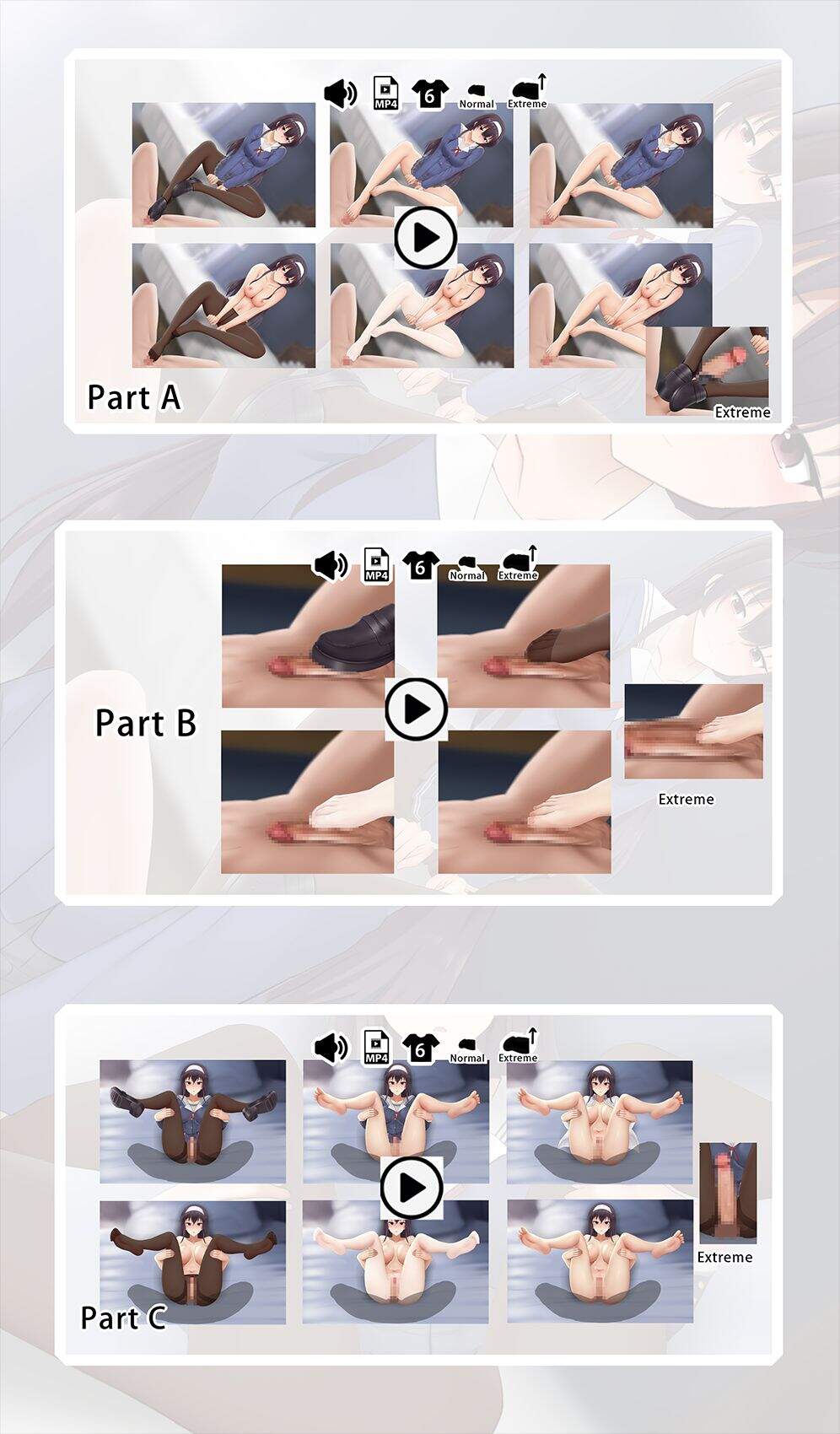 MP4 6 Normal Extreme

Part A

Extreme

MP4 6 Normal Extreme

Part B

Extreme

MP4 6 Normal Extreme

Extreme

Part C