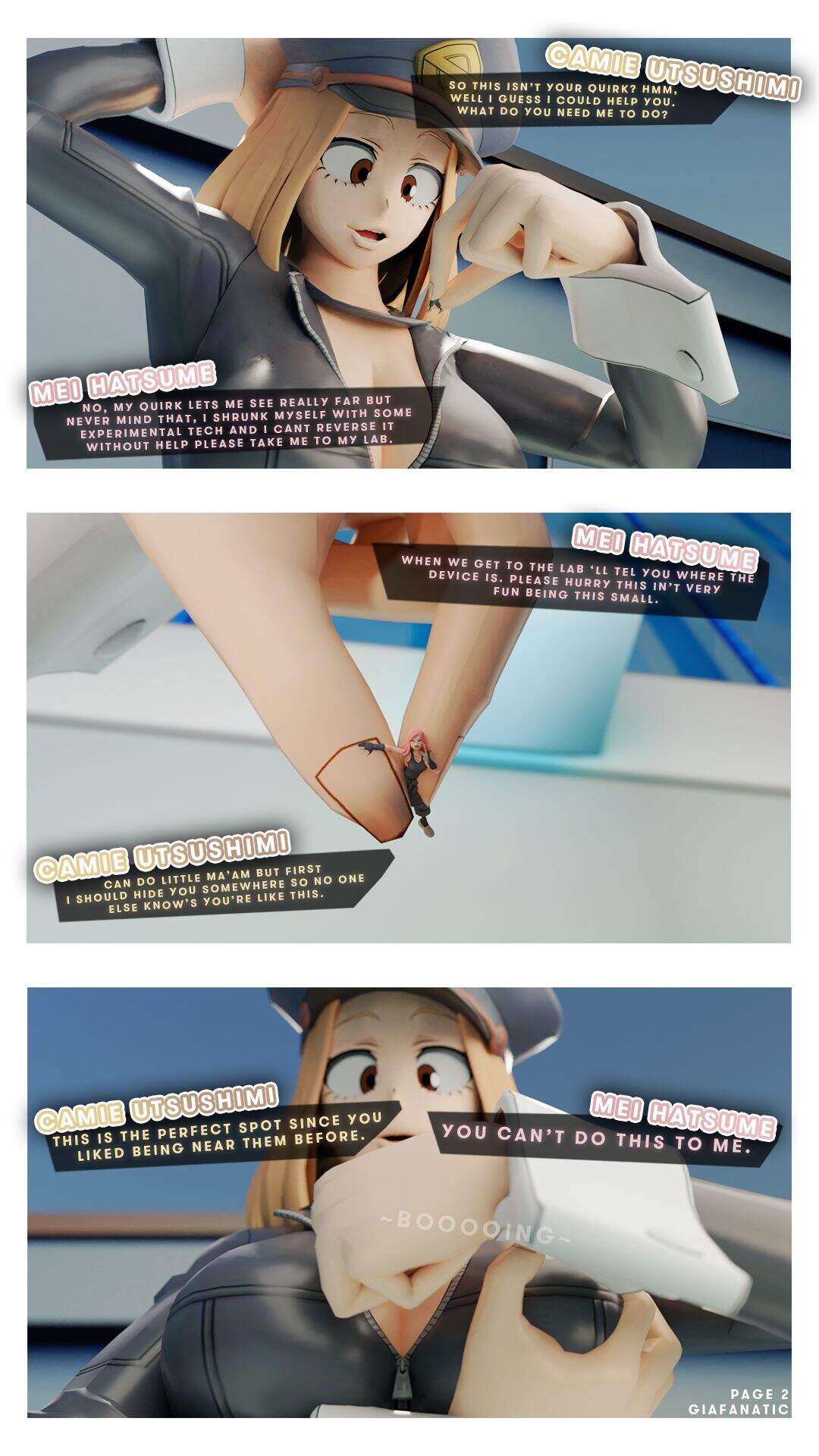 CAMIE UTSUSHIMI
SO THIS ISN'T YOUR QUIRK? HMM, WELL I GUESS I COULD HELP YOU. WHAT DO YOU NEED ME TO DO?

MEI HATSUME
NO, MY QUIRK LETS ME SEE REALLY FAR BUT NEVER MIND THAT, I SHRUNK MYSELF WITH SOME EXPERIMENTAL TECH AND I CANT REVERSE IT WITHOUT HELP PLEASE TAKE ME TO MY LAB.

MEI HATSUME
WHEN WE GET TO THE LAB 'LL TEL YOU WHERE THE DEVICE IS. PLEASE HURRY THIS IN'T VERY FUN BEING THIS SMALL.

CAMIE UTSUSHIMI
CAN DO LITTLE MA'AM BUT FIRST I SHOULD HIDE YOU SOMEWHERE SO NO ONE ELSE KNOW'S YOU'RE LIKE THIS.

CAMIE UTSUSHIMI
THIS IS THE PERFECT SPOT SINCE YOU LIKED BEING NEAR THEM BEFORE.

MEI HATSUME
YOU CAN'T DO THIS TO ME.

~BOOOOING~

PAGE 2
GIAFANATIC