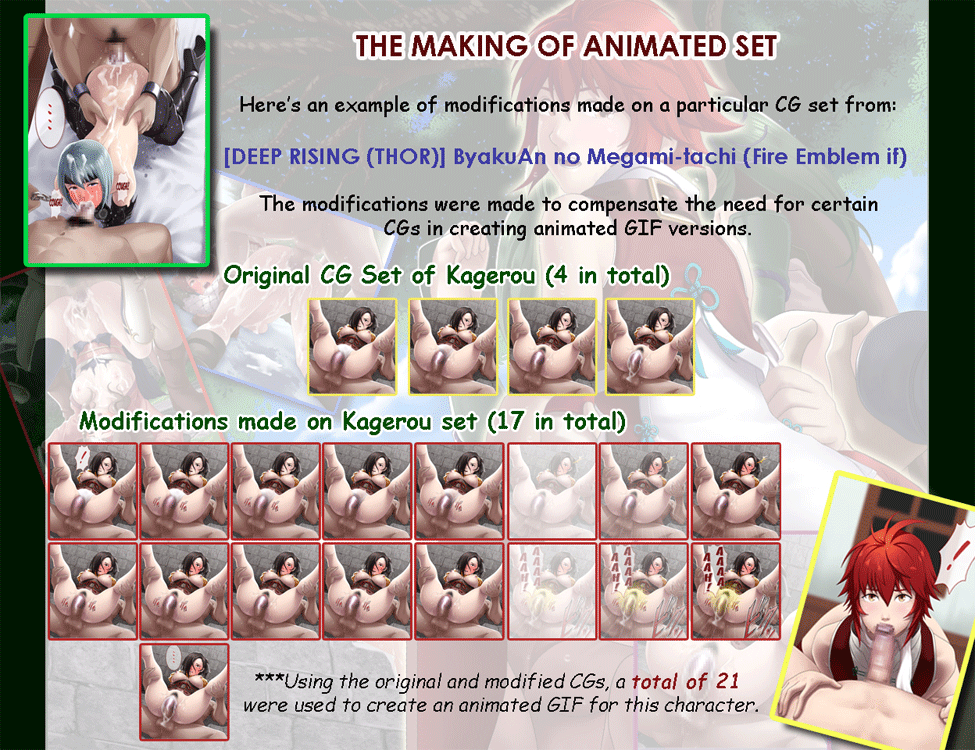 THE MAKING OF ANIMATED SET

Here's an example of modifications made on a particular CG set from:

[DEEP RISING (THOR)] ByakuAn no Megami-tachi (Fire Emblem if)

The modifications were made to compensate the need for certain CGs in creating animated GIF versions.

Original CG Set of Kagerou (4 in total)

Modifications made on Kagerou set (17 in total)

***Using the original and modified CGs, a total of 21 were used to create an animated GIF for this character.